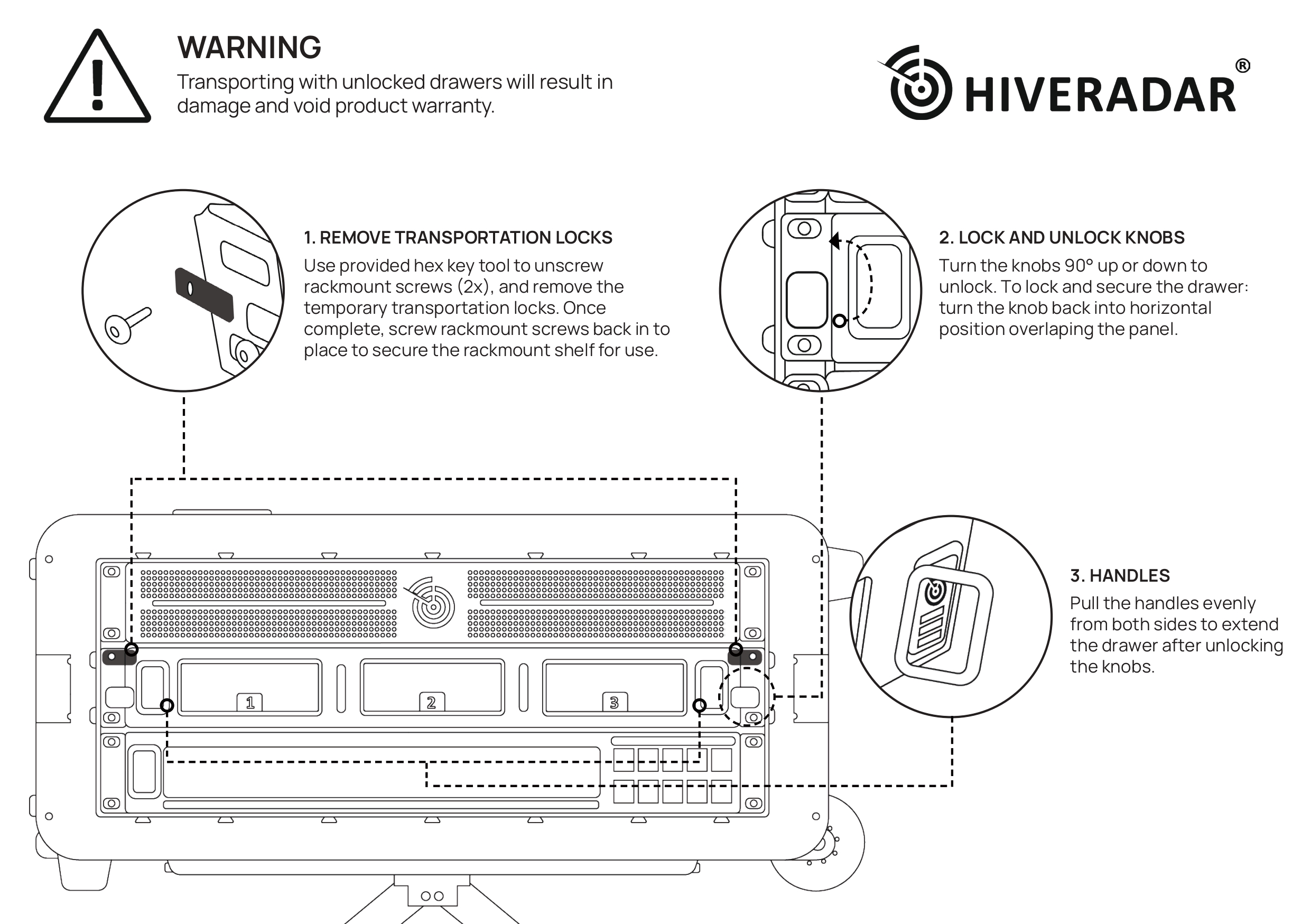 WARNING
Transporting with unlocked drawers will result in damage and void product warranty.

HIVERADAR®

1. REMOVE TRANSPORTATION LOCKS
Use provided hex key tool to unscrew rackmount screws (2x), and remove the temporary transportation locks. Once complete, screw rackmount screws back in to place to secure the rackmount shelf for use.

2. LOCK AND UNLOCK KNOBS
Turn the knobs 90° up or down to unlock. To lock and secure the drawer: turn the knob back into horizontal position overlaping the panel.

3. HANDLES
Pull the handles evenly from both sides to extend the drawer after unlocking the knobs.

1
2
3