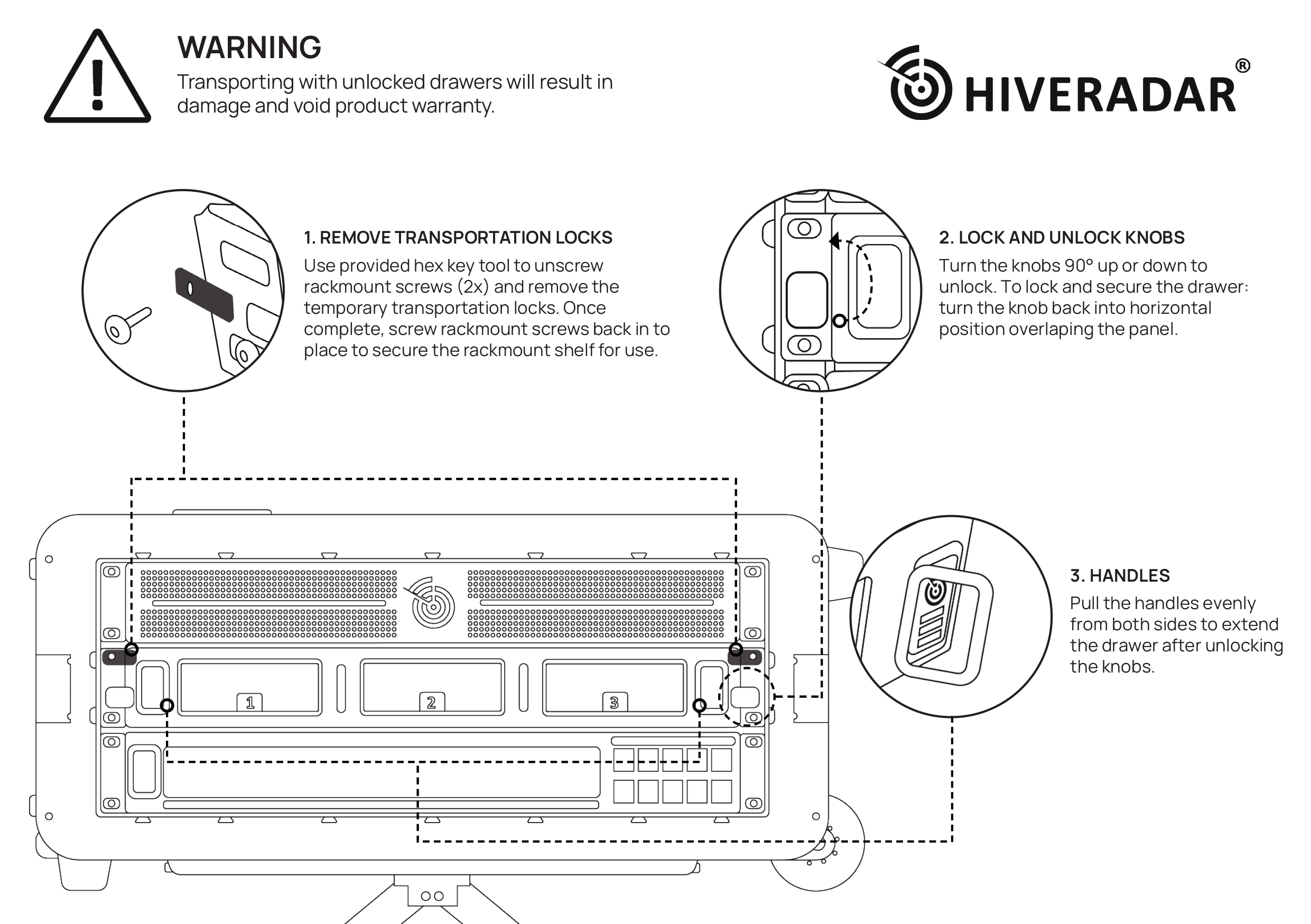 WARNING
Transporting with unlocked drawers will result in damage and void product warranty.

HIVERADAR®

1. REMOVE TRANSPORTATION LOCKS
Use provided hex key tool to unscrew rackmount screws (2x) and remove the temporary transportation locks. Once complete, screw rackmount screws back in to place to secure the rackmount shelf for use.

2. LOCK AND UNLOCK KNOBS
Turn the knobs 90° up or down to unlock. To lock and secure the drawer: turn the knob back into horizontal position overlaping the panel.

3. HANDLES
Pull the handles evenly from both sides to extend the drawer after unlocking the knobs.

1
2
3